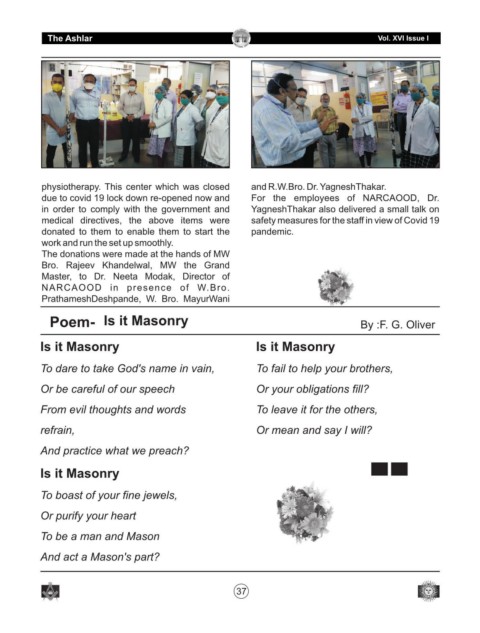 The Ashlar Vol. XVI Issue I

physiotherapy. This center which was closed due to covid 19 lock down re-opened now and in order to comply with the government and medical directives, the above items were donated to them to enable them to start the work and run the set up smoothly.
The donations were made at the hands of MW Bro. Rajeev Khandelwal, MW the Grand Master, to Dr. Neeta Modak, Director of NARCAOOD in presence of W.Bro. PrathameshDeshpande, W. Bro. MayurWani and R.W.Bro. Dr. YagneshThakar.
For the employees of NARCAOOD, Dr. YagneshThakar also delivered a small talk on safety measures for the staff in view of Covid 19 pandemic.

Poem- Is it Masonry

By :F. G. Oliver

Is it Masonry

To dare to take God's name in vain,

Or be careful of our speech

From evil thoughts and words refrain,

And practice what we preach?

Is it Masonry

To boast of your fine jewels,

Or purify your heart

To be a man and Mason

And act a Mason's part?

Is it Masonry

To fail to help your brothers,

Or your obligations fill?

To leave it for the others,

Or mean and say I will?

37